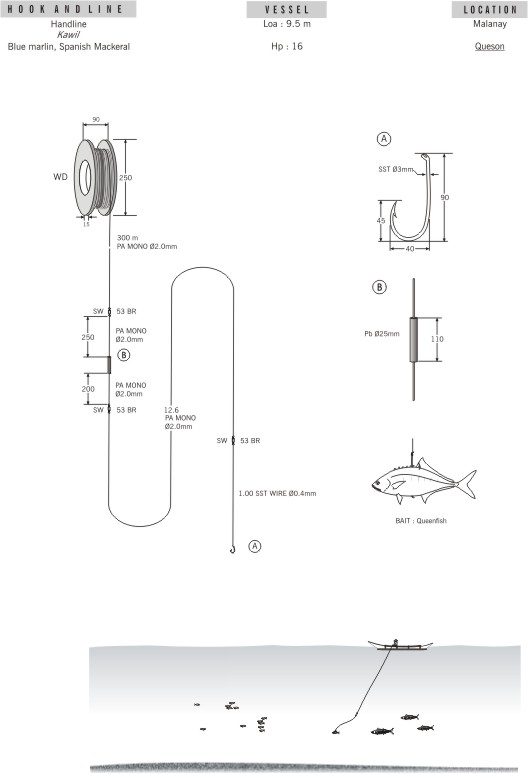 HOOK AND LINE
Handline
Kawil
Blue marlin, Spanish Mackeral

VESSEL
Loa : 9.5 m
Hp : 16

LOCATION
Malanay
Queson

90
WD
250
15
300 m
PA MONO Ø2.0mm
SW 53 BR
250
PA MONO
Ø2.0mm
B
200
PA MONO
Ø2.0mm
SW 53 BR
12.6
PA MONO
Ø2.0mm
SW 53 BR
1.00 SST WIRE Ø0.4mm
A

A
SST Ø3mm
90
45
40

B
Pb Ø25mm
110

BAIT : Queenfish